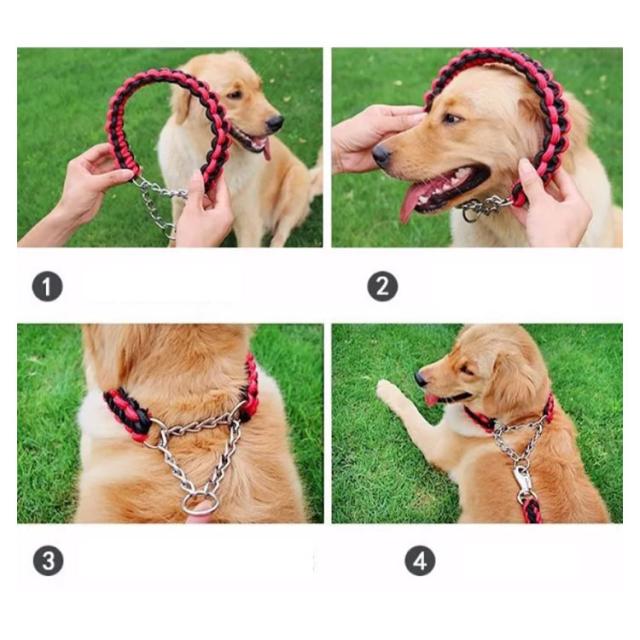 1

2

3

4