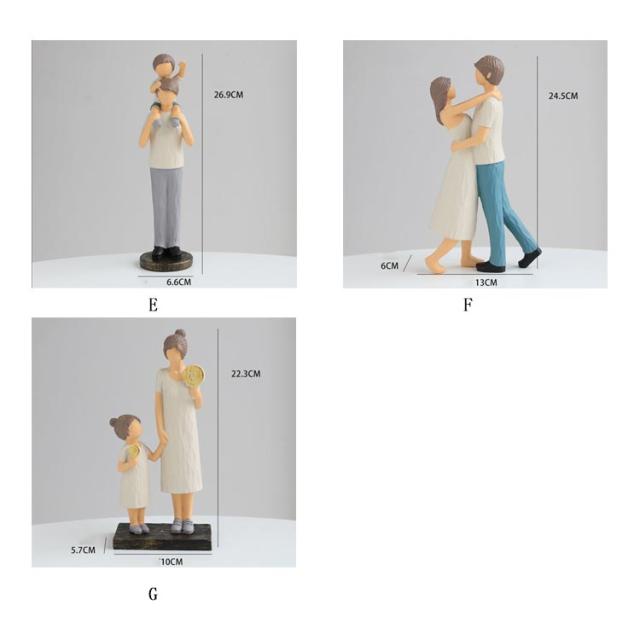 26.9CM

6.6CM

E

24.5CM

6CM

13CM

F

22.3CM

5.7CM

10CM

G