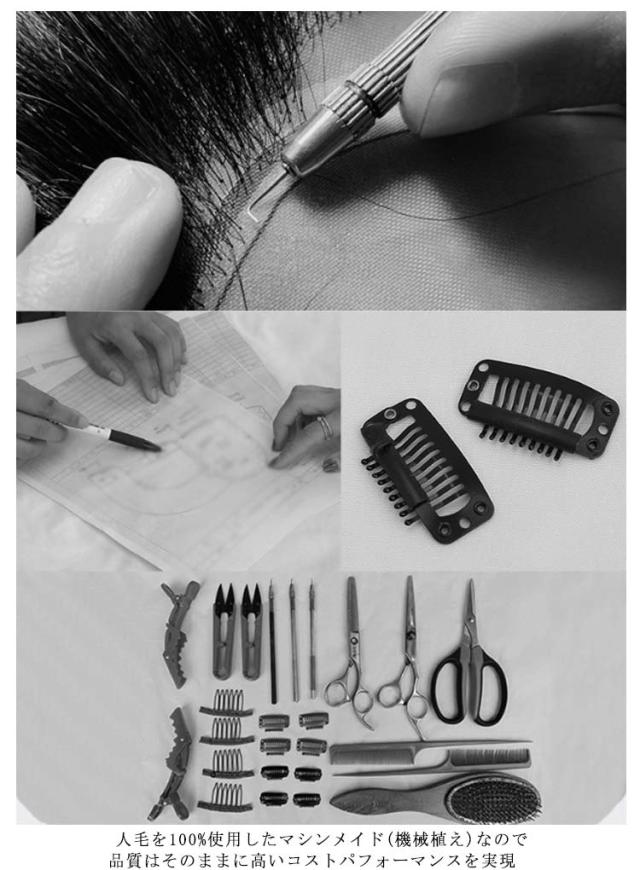 人毛を100%使用したマシンメイド(機械植え)なので
品質はそのままに高いコストパフォーマンスを実現