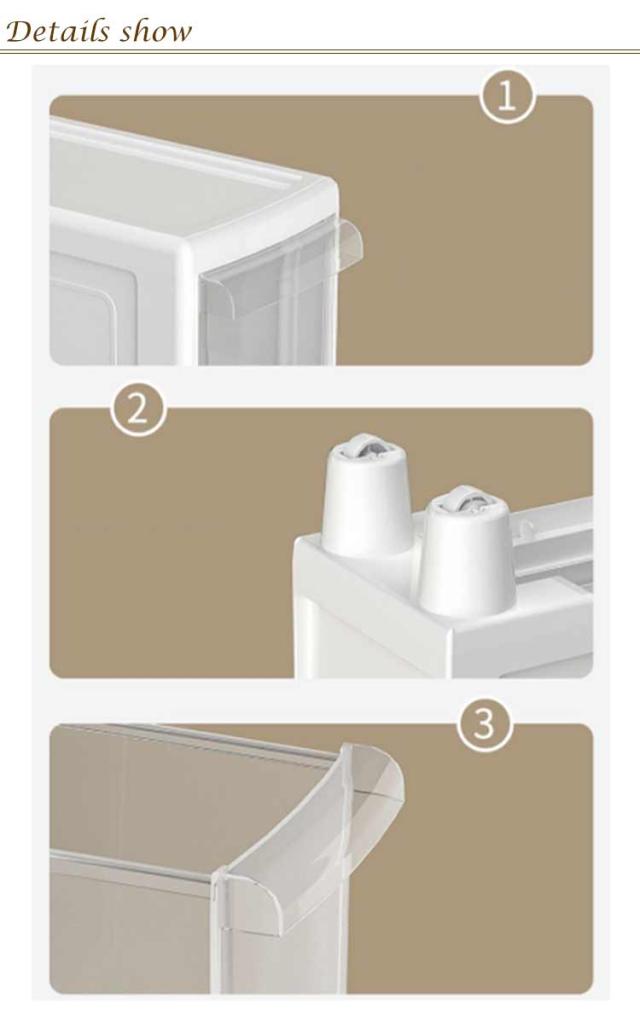 Details show

1

2

3