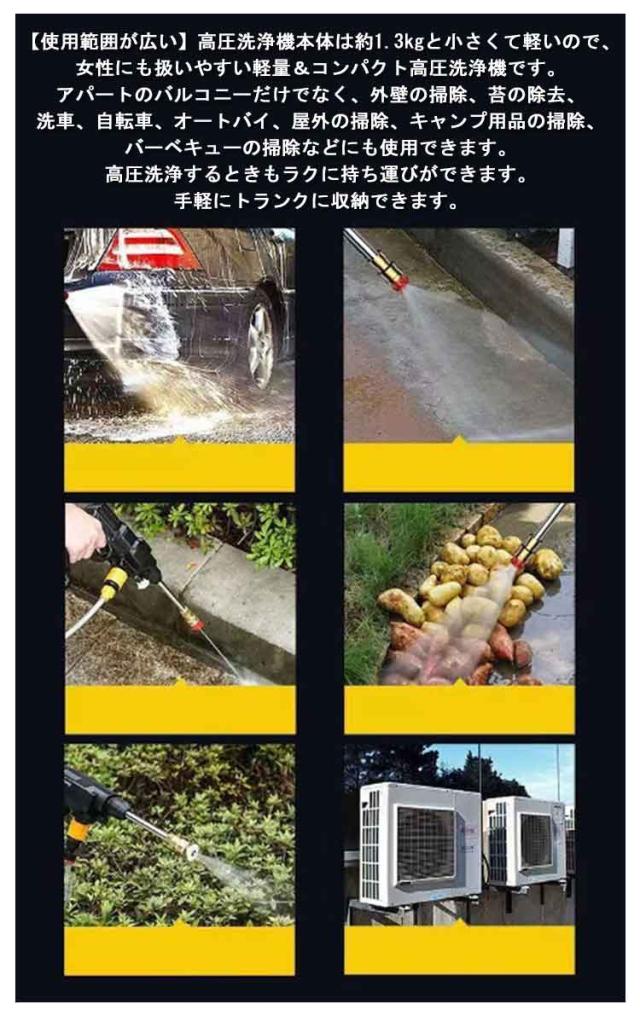 【使用範囲が広い】高圧洗浄機本体は約1.3kgと小さくて軽いので、女性にも扱いやすい軽量＆コンパクト高圧洗浄機です。アパートのバルコニーだけでなく、外壁の掃除、苔の除去、洗車、自転車、オートバイ、屋外の掃除、キャンプ用品の掃除、バーベキューの掃除などにも使用できます。高圧洗浄するときもラクに持ち運びができます。手軽にトランクに収納できます。