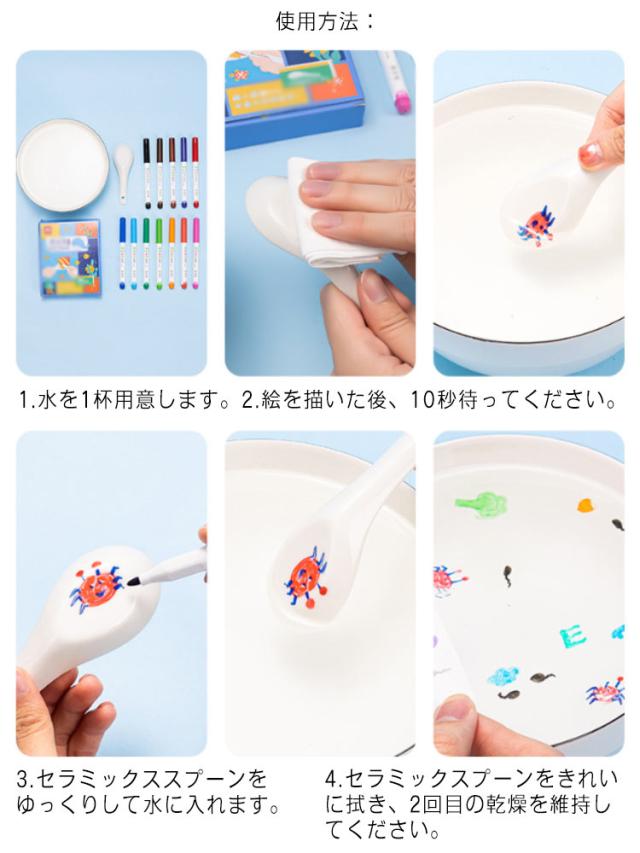 使用方法：

1.水を1杯用意します。2.絵を描いた後、10秒待ってください。

3.セラミックススプーンをゆっくりして水に入れます。

4.セラミックスプーンをきれいに拭き、2回目の乾燥を維持してください。