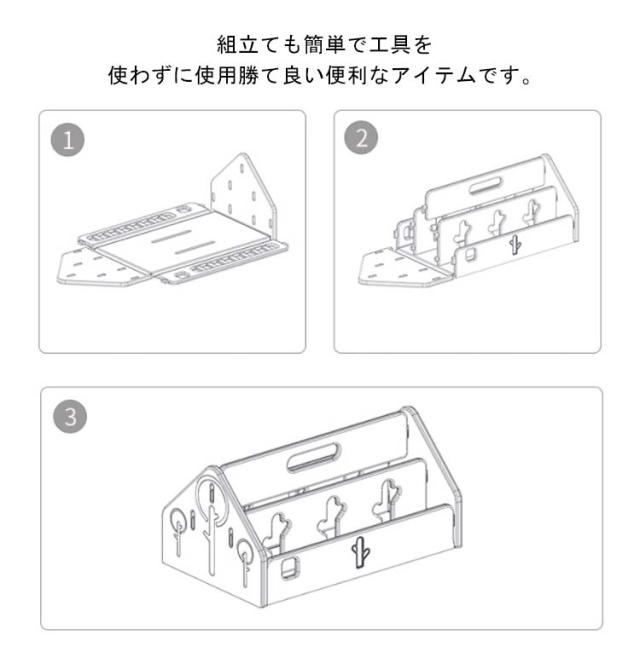 組立ても簡単で工具を
使わずに使用勝て良い便利なアイテムです。

1

2

3