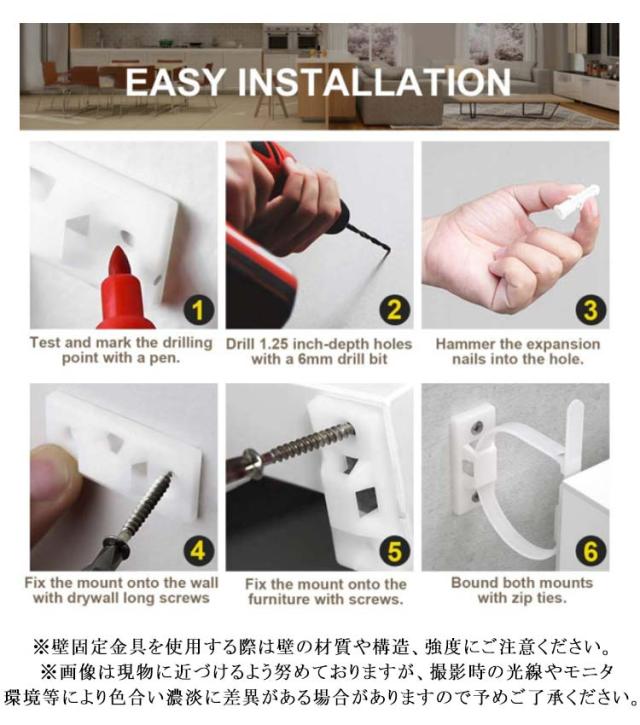 EASY INSTALLATION

1
Test and mark the drilling point with a pen.

2
Drill 1.25 inch-depth holes with a 6mm drill bit

3
Hammer the expansion nails into the hole.

4
Fix the mount onto the wall with drywall long screws

5
Fix the mount onto the furniture with screws.

6
Bound both mounts with zip ties.

※壁固定金具を使用する際は壁の材質や構造、強度にご注意ください。
※画像は現物に近づけるよう努めておりますが、撮影時の光線やモニタ環境等により色合い濃淡に差異がある場合がありますので予めご了承ください。