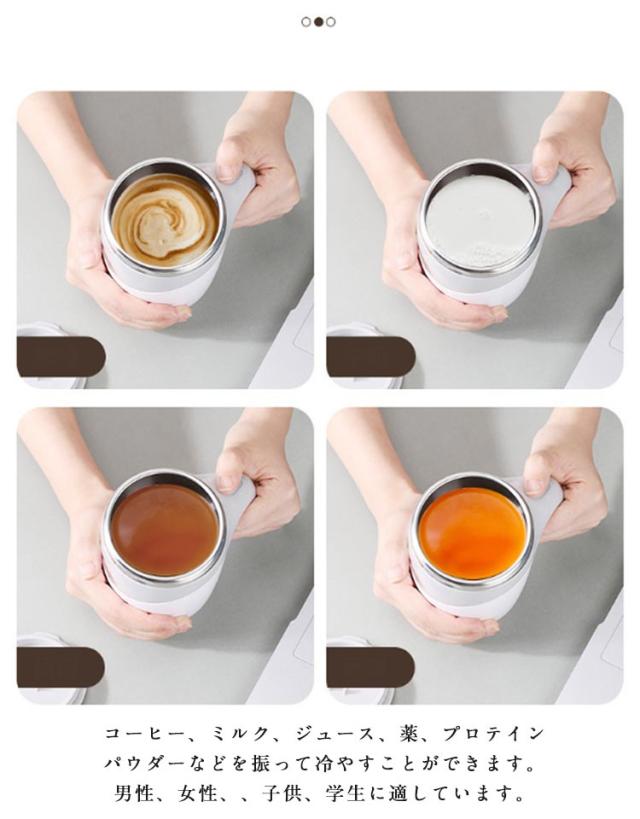 コーヒー、ミルク、ジュース、薬、プロテインパウダーなどを振って冷やすことができます。男性、女性、、子供、学生に適しています。