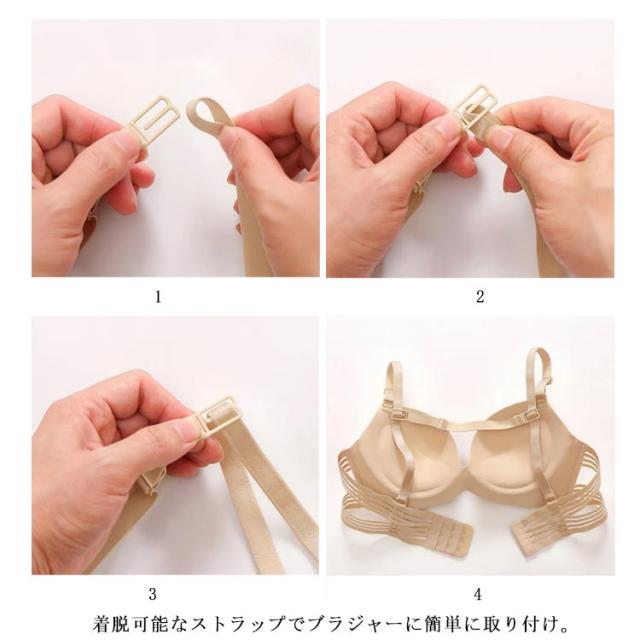 1

2

3

4

着脱可能なストラップでブラジャーに簡単に取り付け。