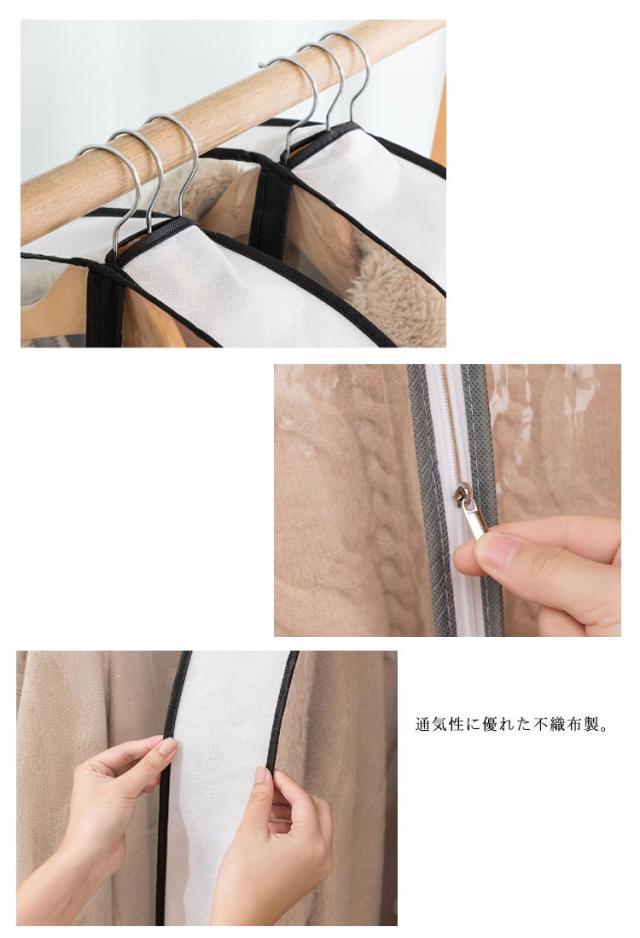 通気性に優れた不織布製。