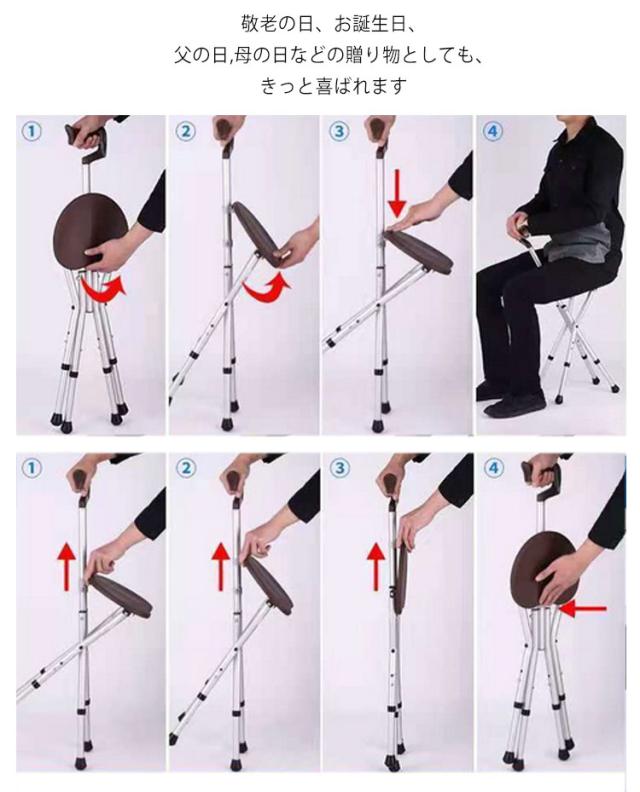 敬老の日、お誕生日、
父の日,母の日などの贈り物としても、
きっと喜ばれます

①
②
③
④

①
②
③
④