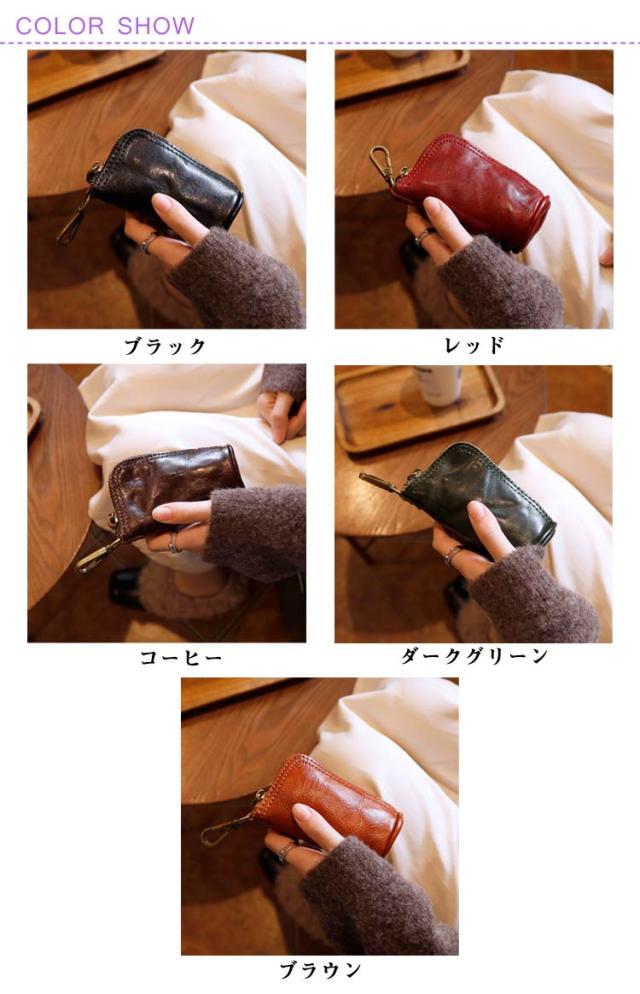 COLOR SHOW

ブラック

レッド

コーヒー

ダークグリーン

ブラウン