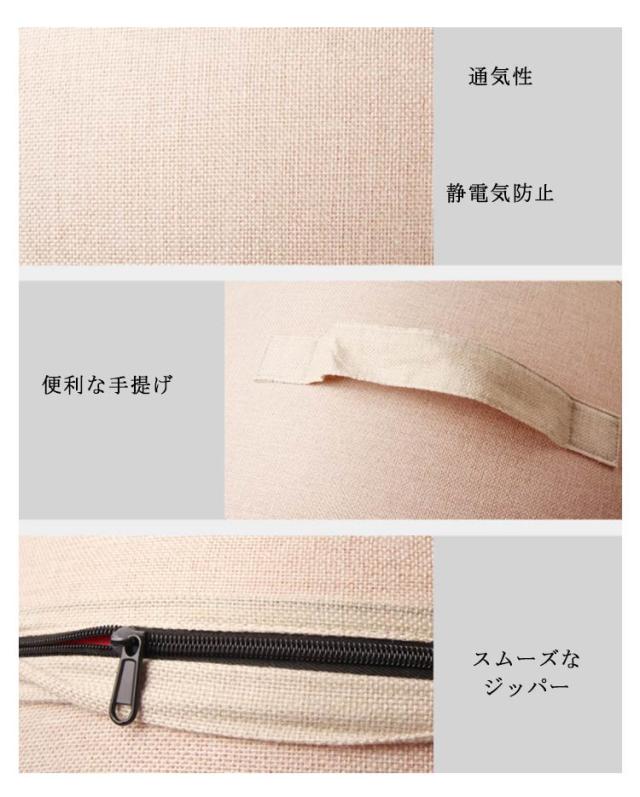 通気性

静電気防止

便利な手提げ

スムーズな
ジッパー