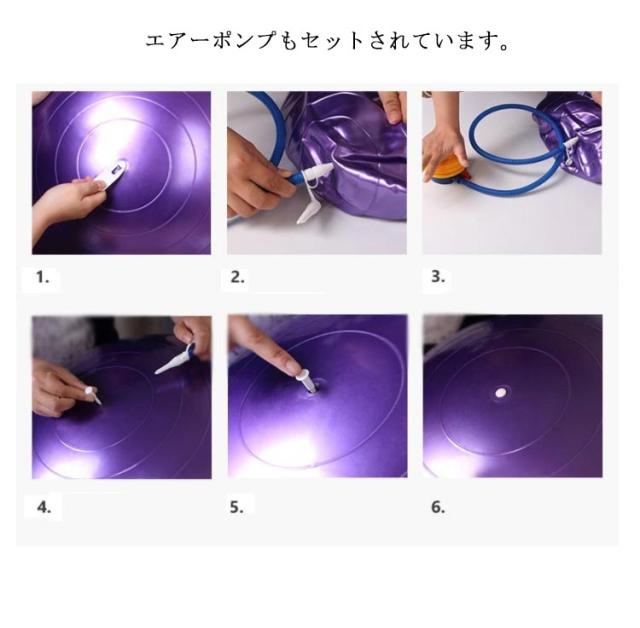 エアーポンプもセットされています。

1.

2.

3.

4.

5.

6.