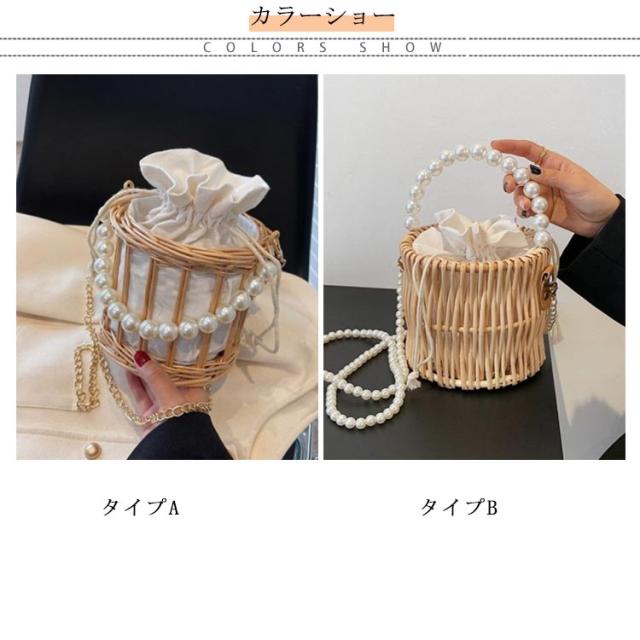 カラーショー
COLORS SHOW

タイプA

タイプB