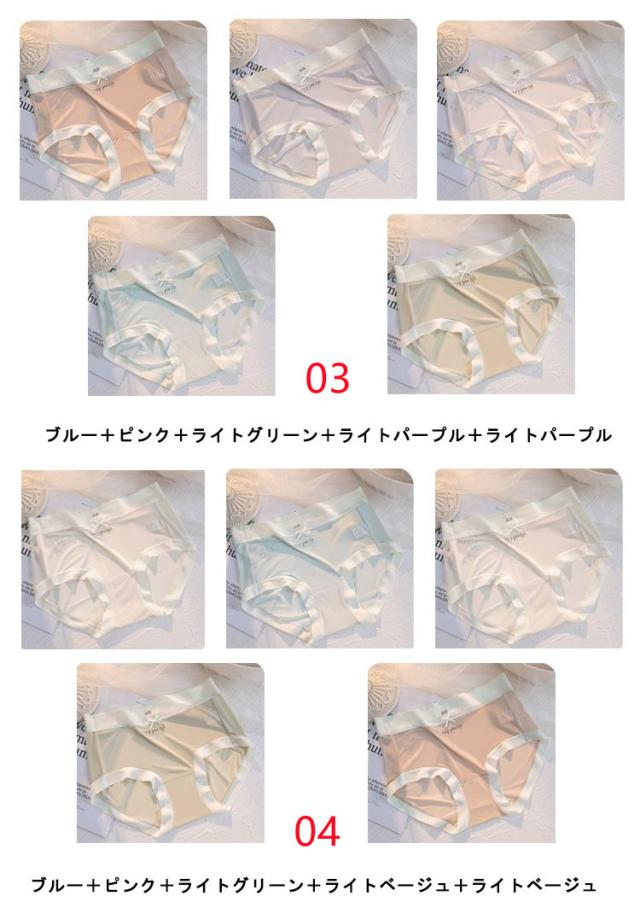 03

ブルー＋ピンク＋ライトグリーン＋ライトパープル＋ライトパープル

04

ブルー＋ピンク＋ライトグリーン＋ライトベージュ＋ライトベージュ