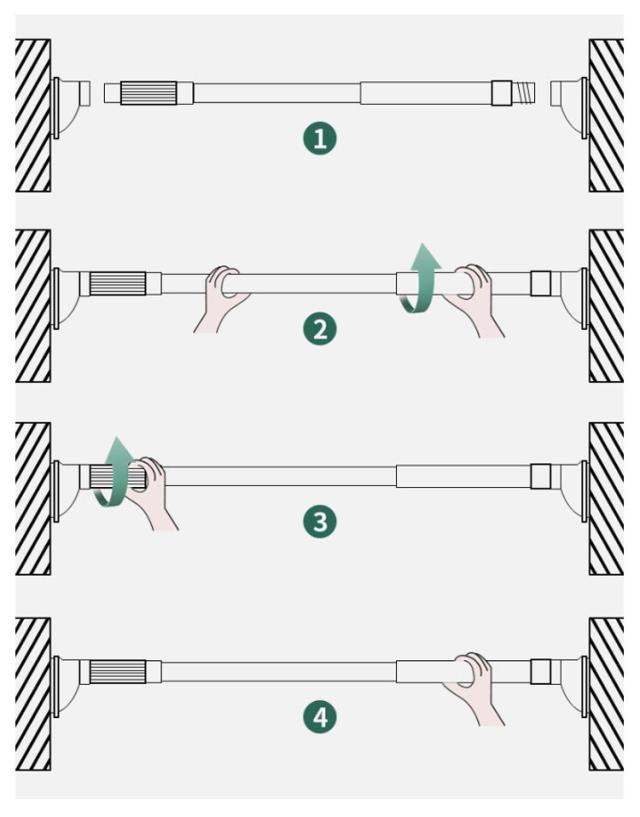 1

2

3

4