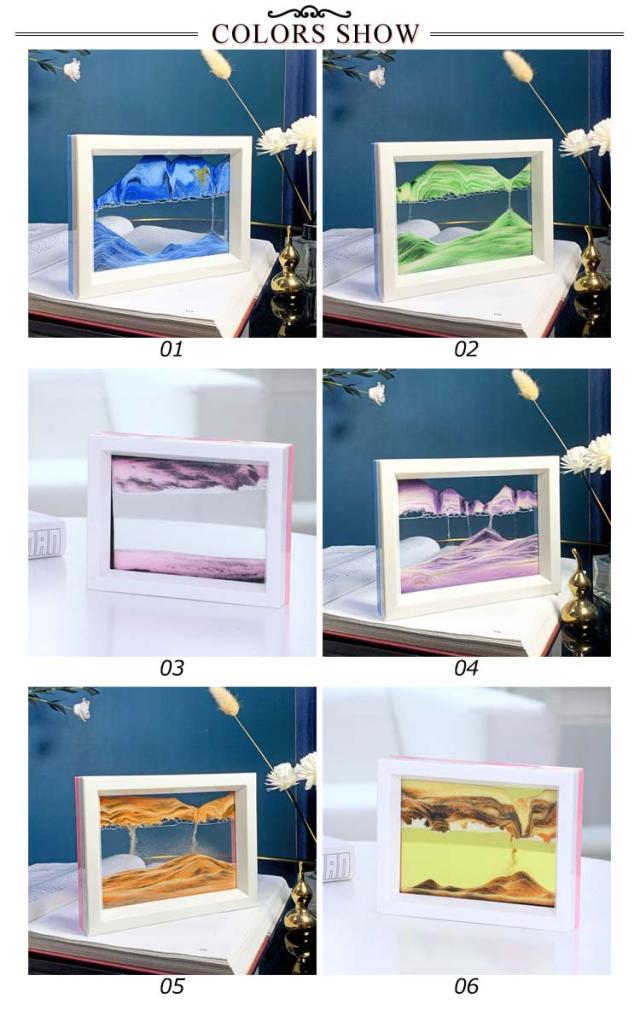 COLORS SHOW

01

02

03

04

05

06