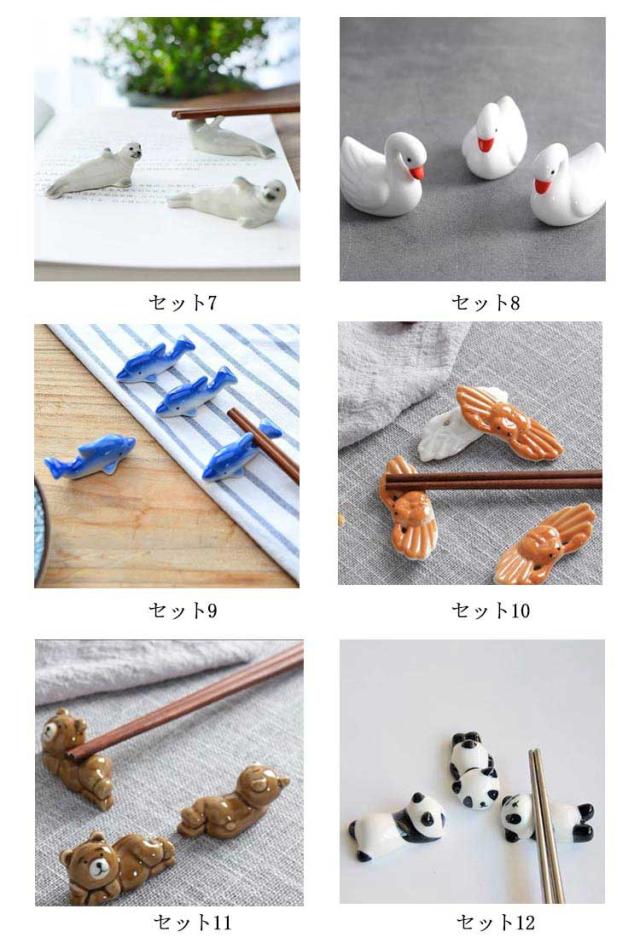 セット7

セット8

セット9

セット10

セット11

セット12