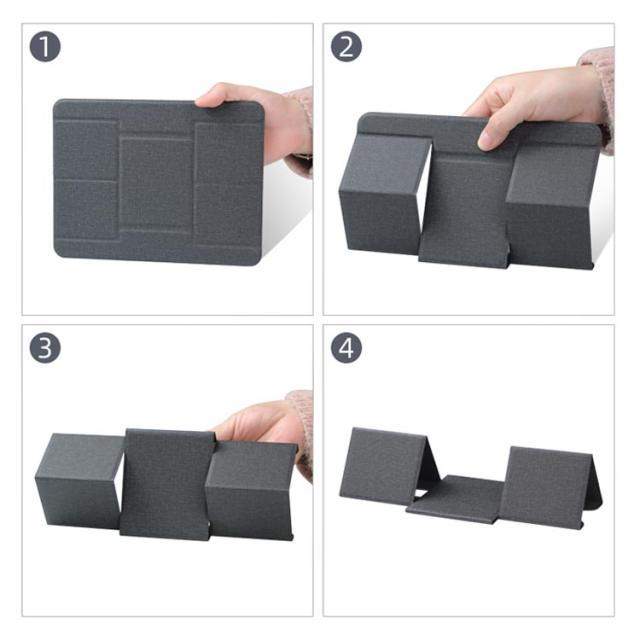 1

2

3

4