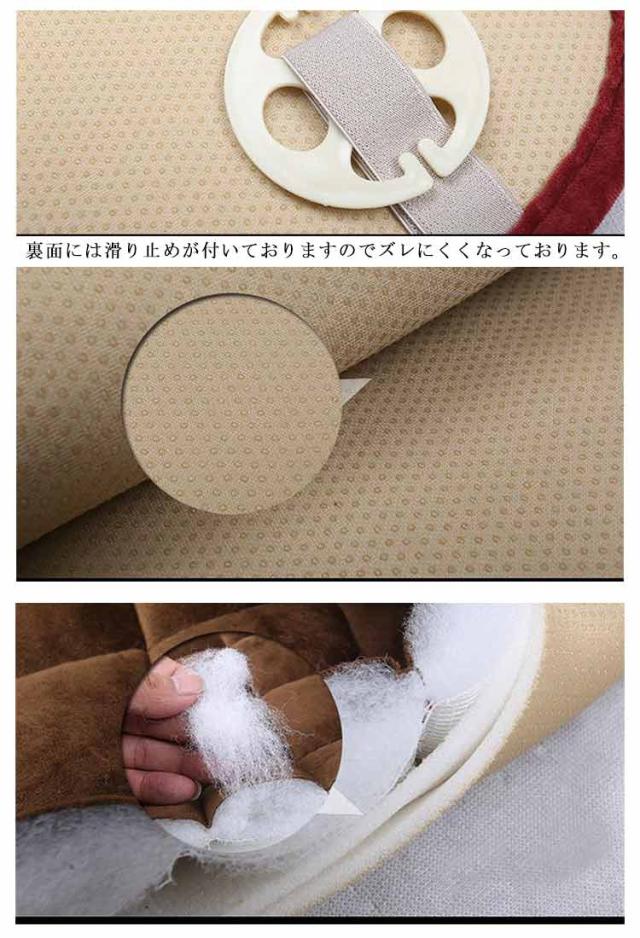 裏面には滑り止めが付いておりますのでズレにくくなっております。