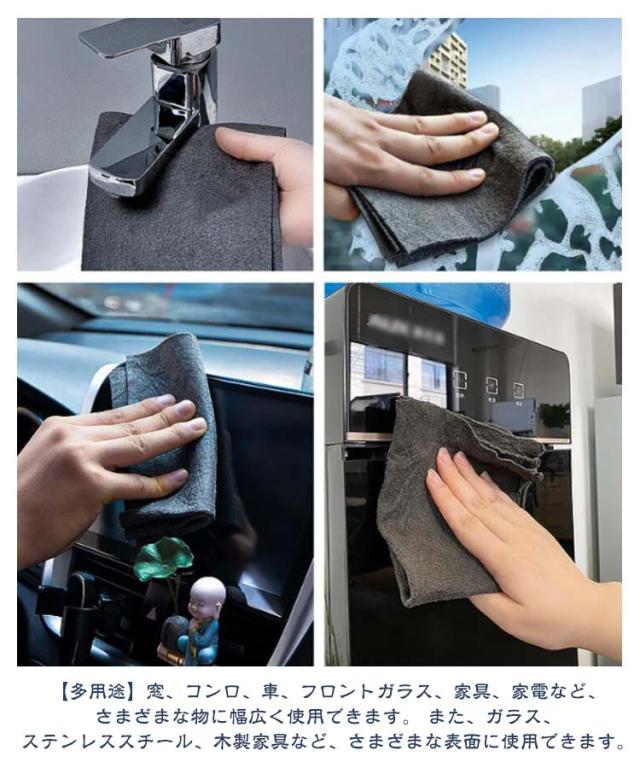 【多用途】窓、コンロ、車、フロントガラス、家具、家電など、さまざまな物に幅広く使用できます。 また、ガラス、ステンレススチール、木製家具など、さまざまな表面に使用できます。