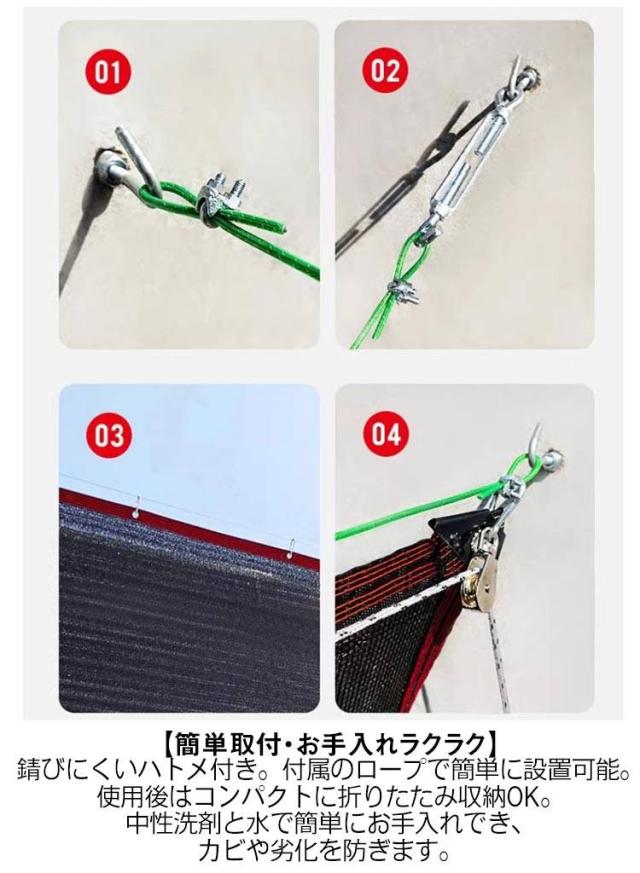 01

02

03

04

【簡単取付・お手入れラクラク】
錆びにくいハトメ付き。付属のロープで簡単に設置可能。
使用後はコンパクトに折りたたみ収納OK。
中性洗剤と水で簡単にお手入れでき、
カビや劣化を防ぎます。