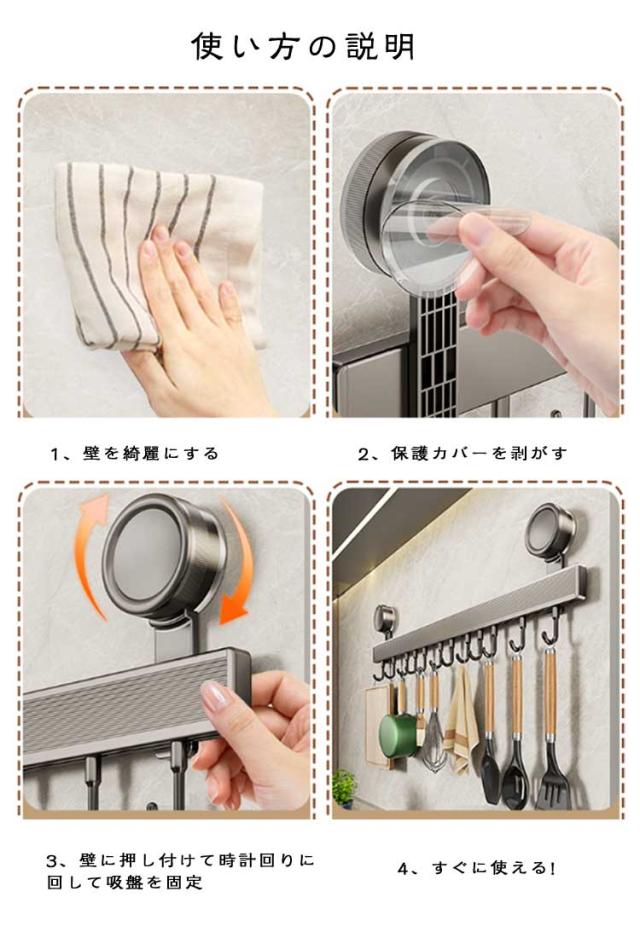 使い方の説明

1、壁を綺麗にする

2、保護カバーを剥がす

3、壁に押し付けて時計回りに回して吸盤を固定

4、すぐに使える!