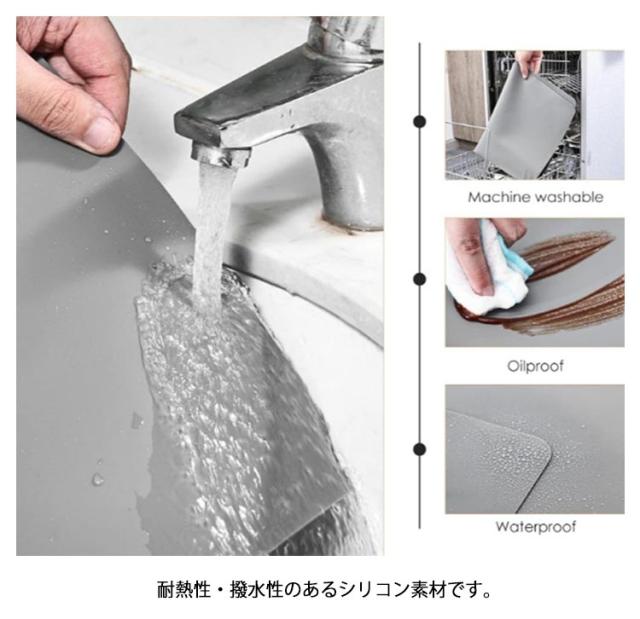 Machine washable

Oilproof

Waterproof

耐熱性・撥水性のあるシリコン素材です。