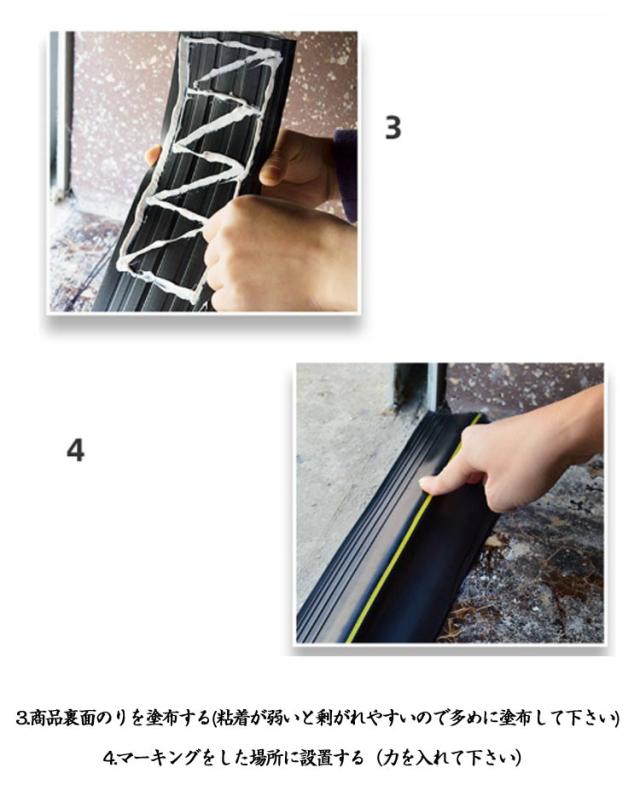 3

4

3.商品裏面のりを塗布する(粘着が弱いと剥がれやすいので多めに塗布して下さい)

4.マーキングをした場所に設置する（力を入れて下さい）