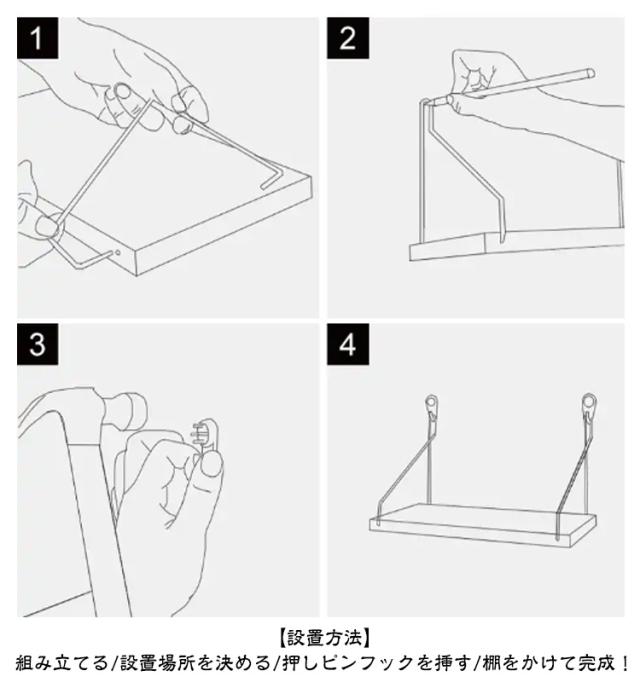 1

2

3

4

【設置方法】
組み立てる/設置場所を決める/押しピンフックを挿す/棚をかけて完成！