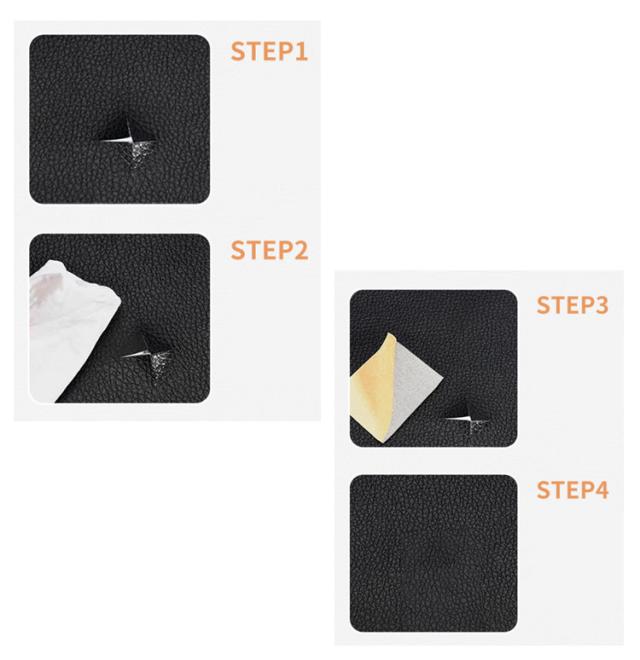 STEP1

STEP2

STEP3

STEP4