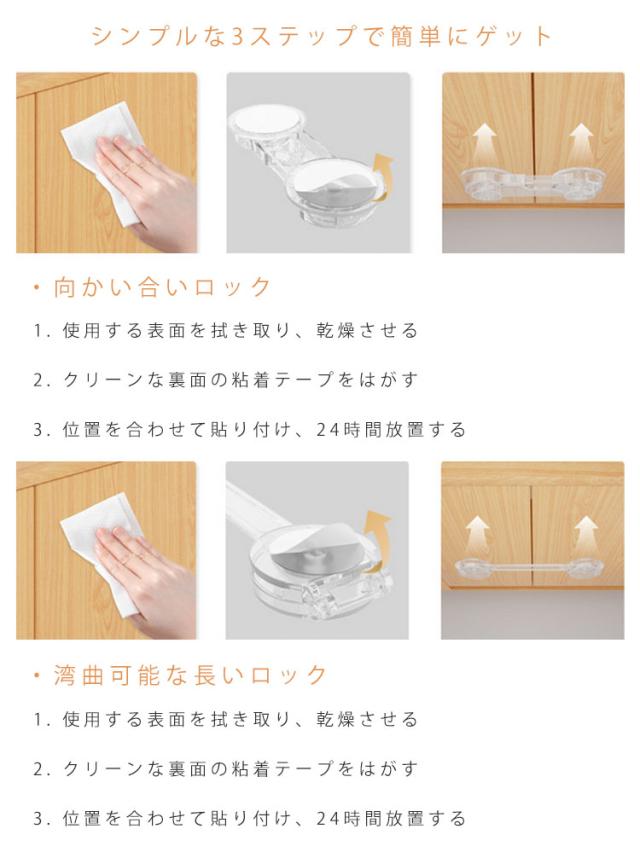 シンプルな3ステップで簡単にゲット

・向かい合いロック

1. 使用する表面を拭き取り、乾燥させる

2. クリーンな裏面の粘着テープをはがす

3. 位置を合わせて貼り付け、24時間放置する

・湾曲可能な長いロック

1. 使用する表面を拭き取り、乾燥させる

2. クリーンな裏面の粘着テープをはがす

3. 位置を合わせて貼り付け、24時間放置する