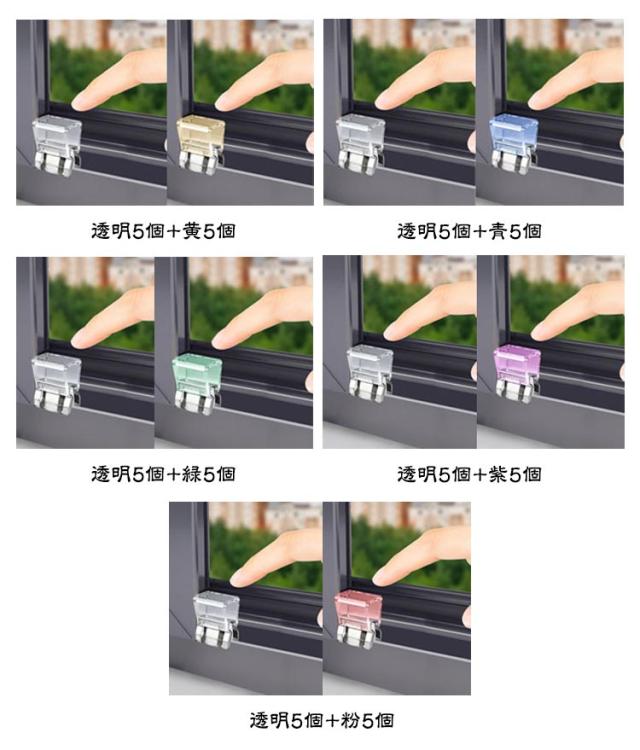 透明5個+黄5個

透明5個+青5個

透明5個+緑5個

透明5個+紫5個

透明5個+粉5個