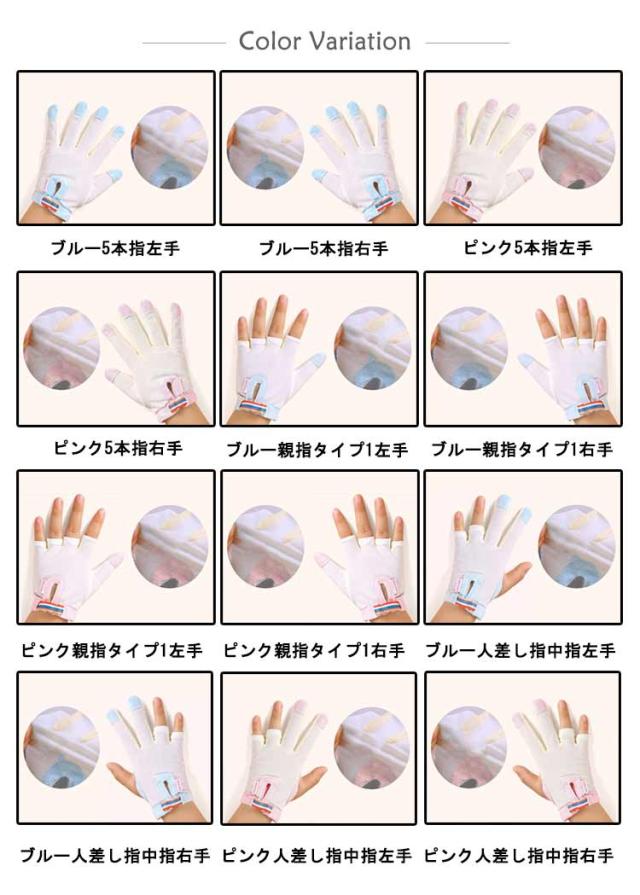 Color Variation

ブルー5本指左手

ブルー5本指右手

ピンク5本指左手

ピンク5本指右手

ブルー親指タイプ1左手

ブルー親指タイプ1右手

ピンク親指タイプ1左手

ピンク親指タイプ1右手

ブルー人差し指中指左手

ブルー人差し指中指右手

ピンク人差し指中指左手

ピンク人差し指中指右手