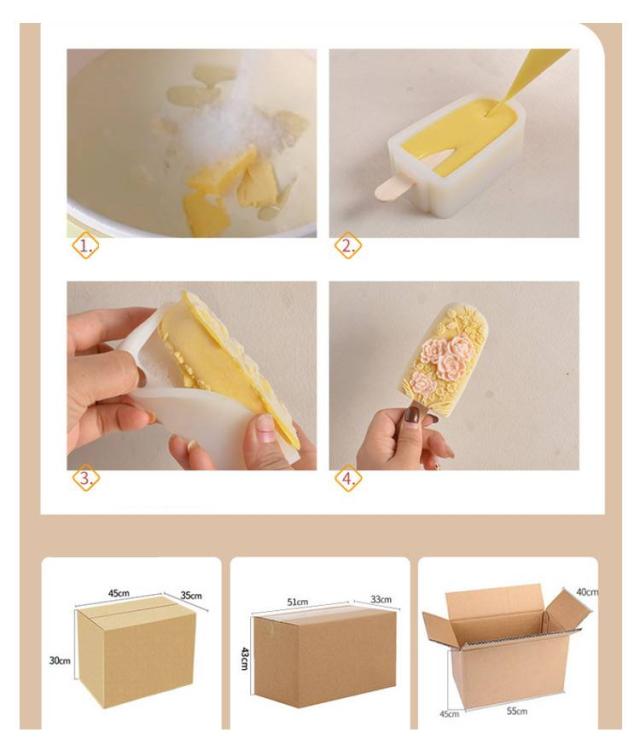 1.

2.

3.

4.

45cm
35cm
30cm

51cm
33cm
43cm

40cm
45cm
55cm