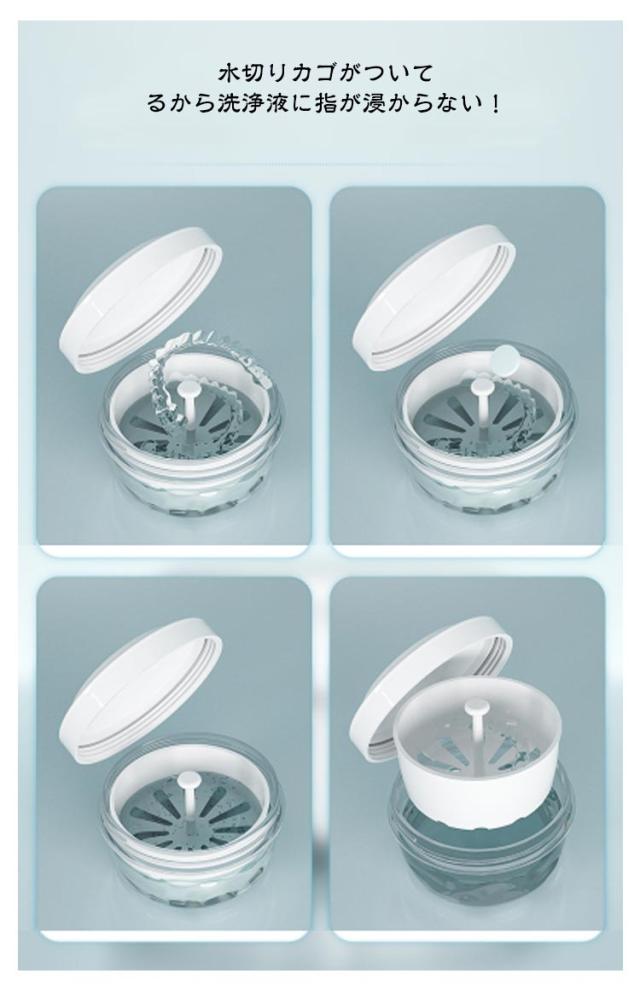 水切りカゴがついて
るから洗浄液に指が浸からない！