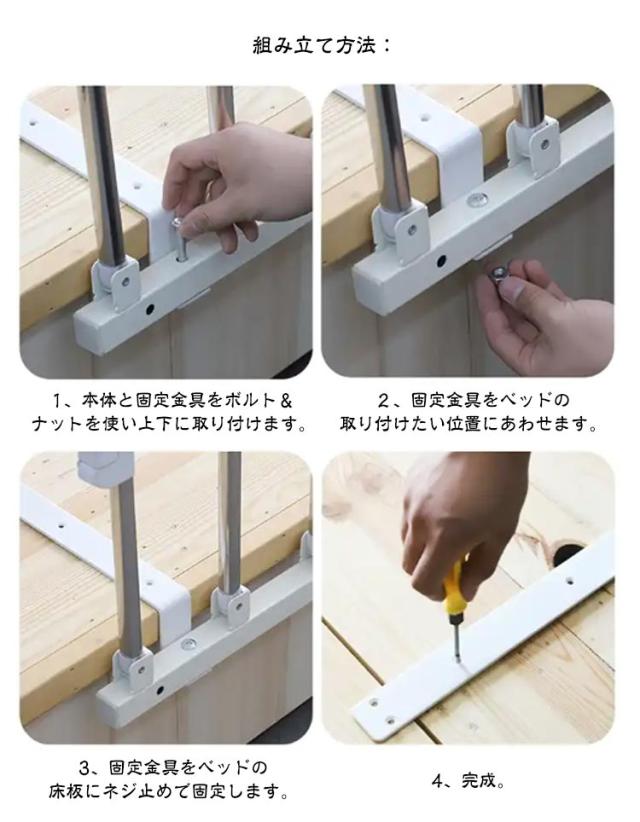 組み立て方法：

1、本体と固定金具をボルト＆ナットを使い上下に取り付けます。

2、固定金具をベッドの取り付けたい位置にあわせます。

3、固定金具をベッドの床板にネジ止めで固定します。

4、完成。