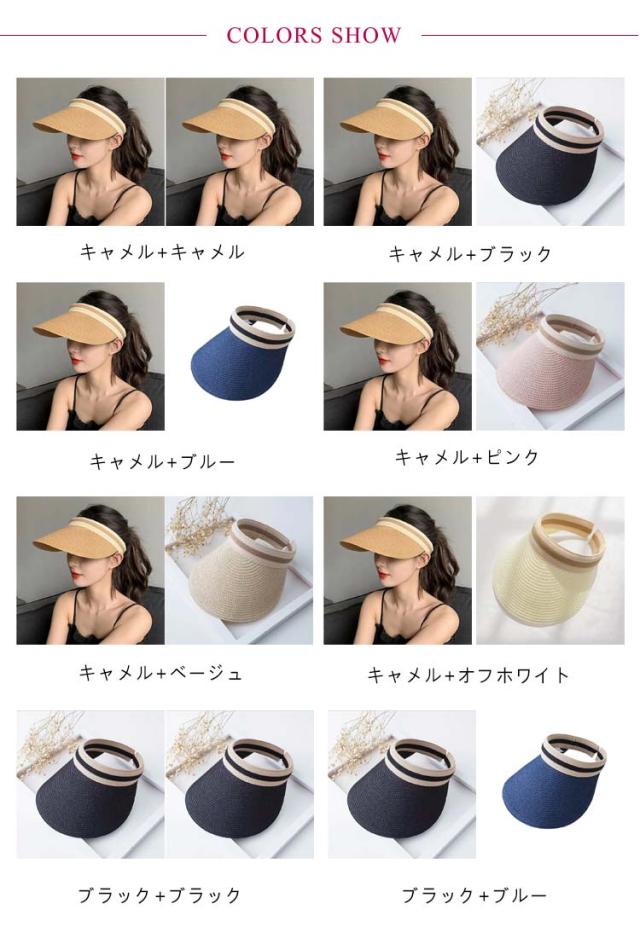 COLORS SHOW

キャメル+キャメル

キャメル+ブラック

キャメル+ブルー

キャメル+ピンク

キャメル+ベージュ

キャメル+オフホワイト

ブラック+ブラック

ブラック+ブルー