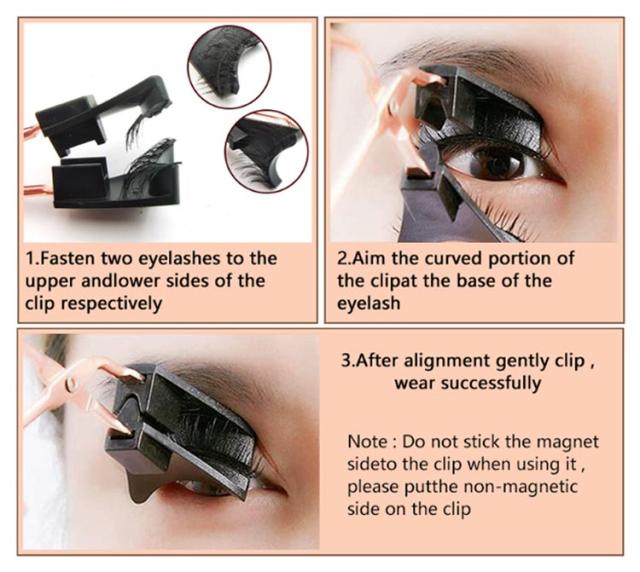 1.Fasten two eyelashes to the upper andlower sides of the clip respectively

2.Aim the curved portion of the clipat the base of the eyelash

3.After alignment gently clip , wear successfully

Note : Do not stick the magnet sideto the clip when using it , please putthe non-magnetic side on the clip