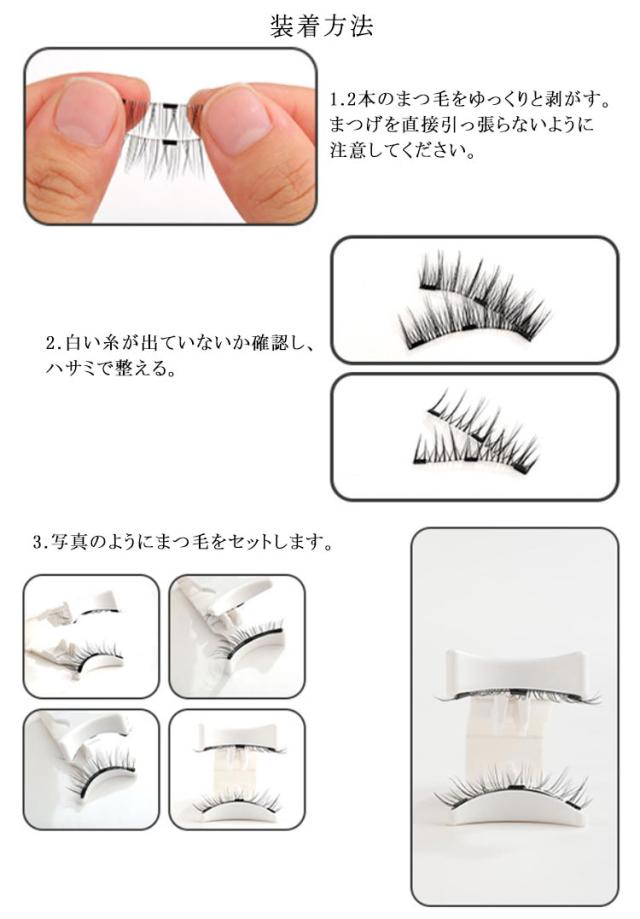 装着方法

1.2本のまつ毛をゆっくりと剥がす。まつげを直接引っ張らないように注意してください。

2.白い糸が出ていないか確認し、ハサミで整える。

3.写真のようにまつ毛をセットします。