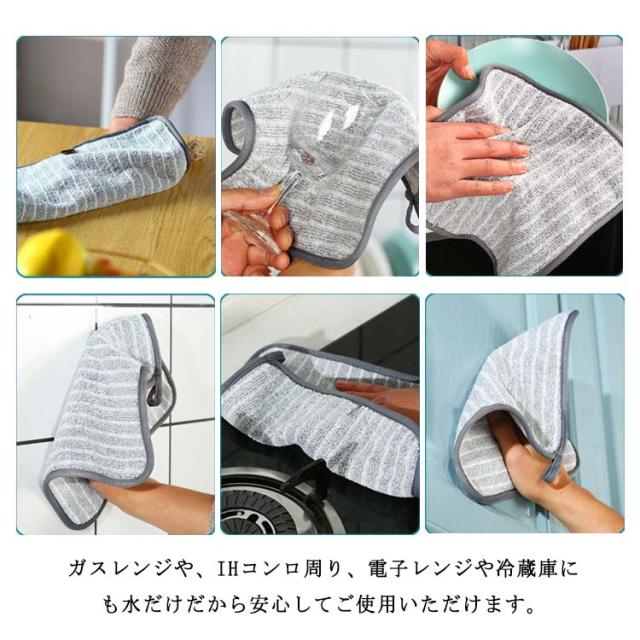 ガスレンジや、IHコンロ周り、電子レンジや冷蔵庫にも水だけだから安心してご使用いただけます。