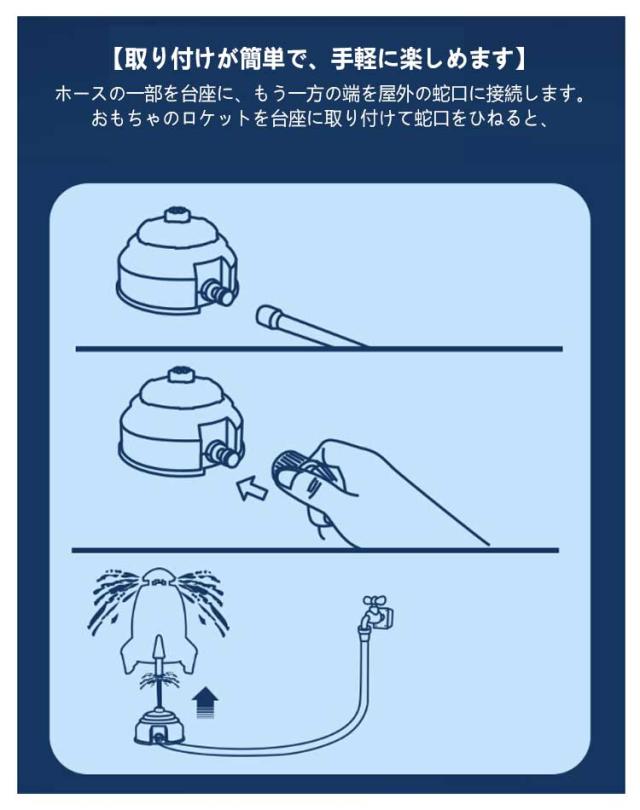 【取り付けが簡単で、手軽に楽しめます】

ホースの一部を台座に、もう一方の端を屋外の蛇口に接続します。おもちゃのロケットを台座に取り付けて蛇口をひねると、