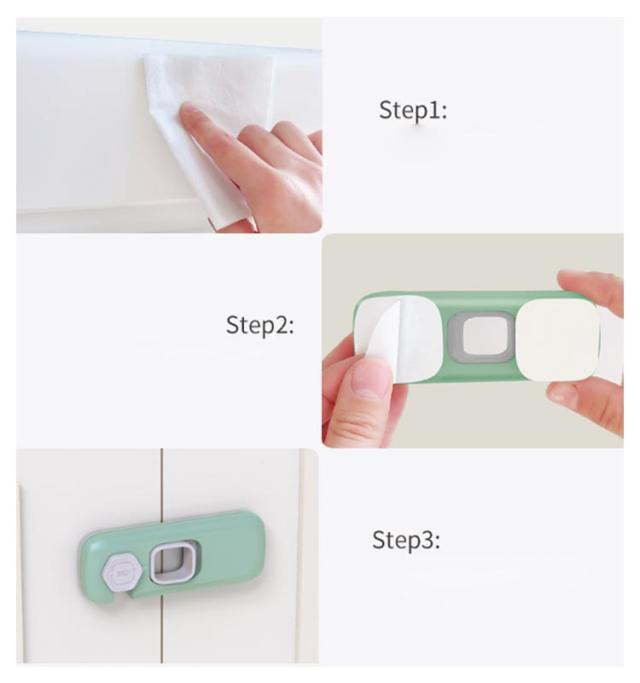 Step1:

Step2:

Step3: