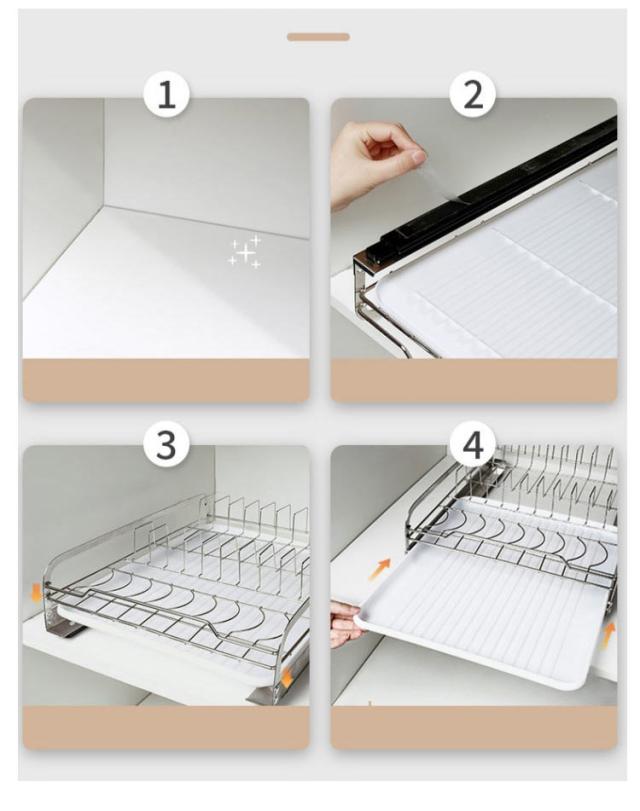 1

2

3

4