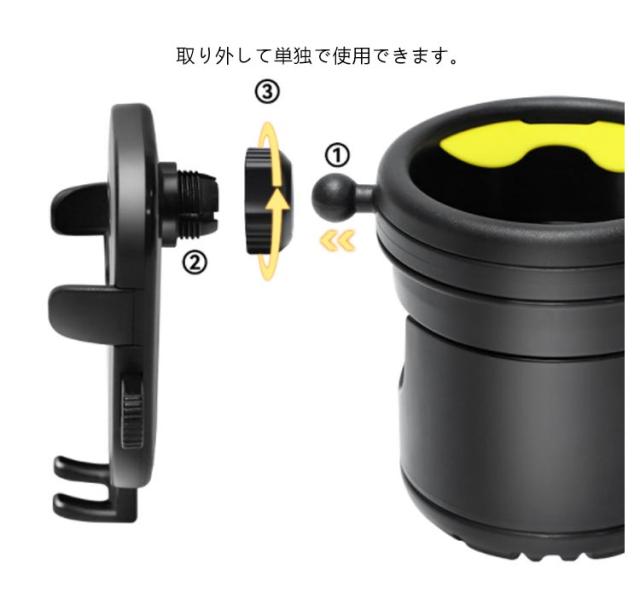 取り外して単独で使用できます。

③

①

②