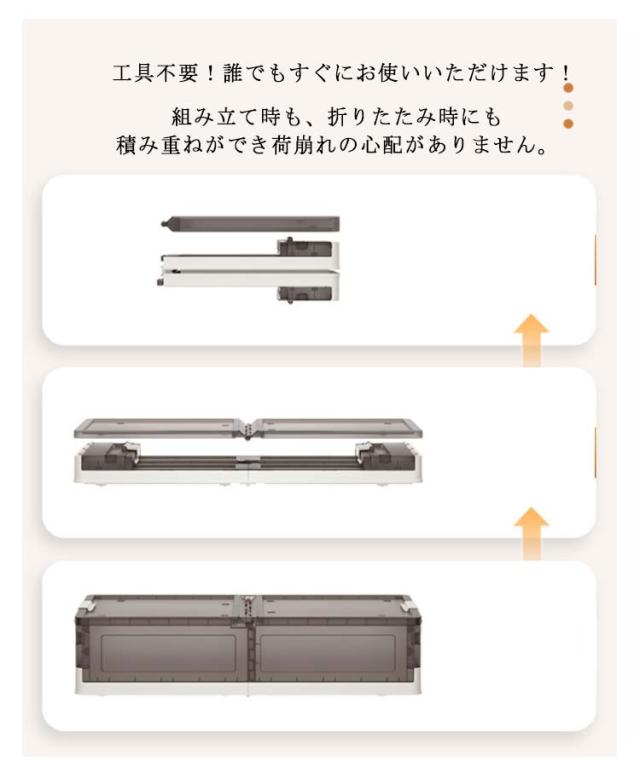 工具不要！誰でもすぐにお使いいただけます！

組み立て時も、折りたたみ時にも
積み重ねができ荷崩れの心配がありません。