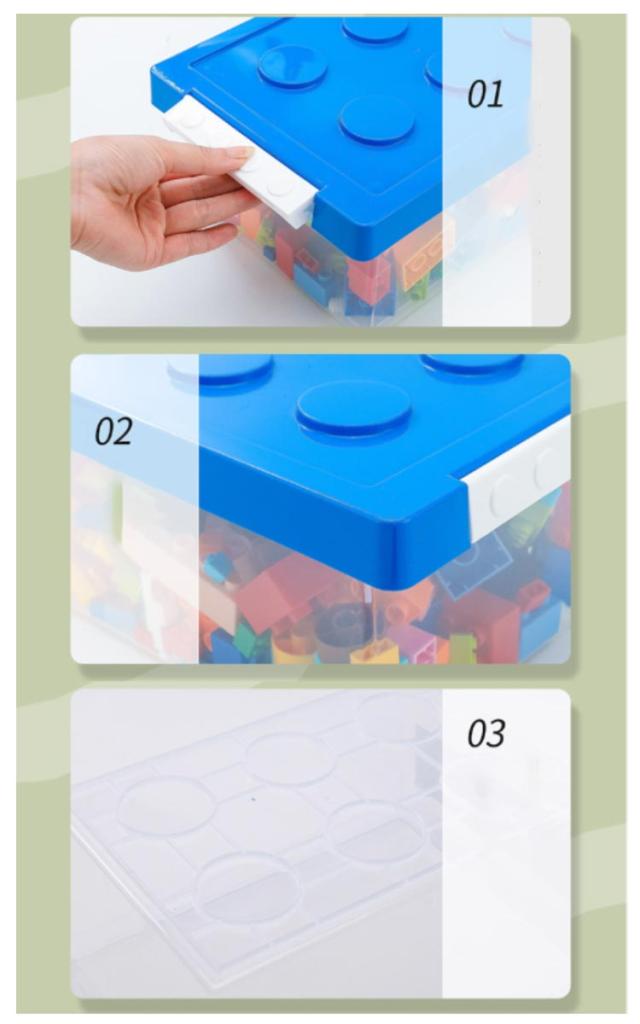 01

02

03