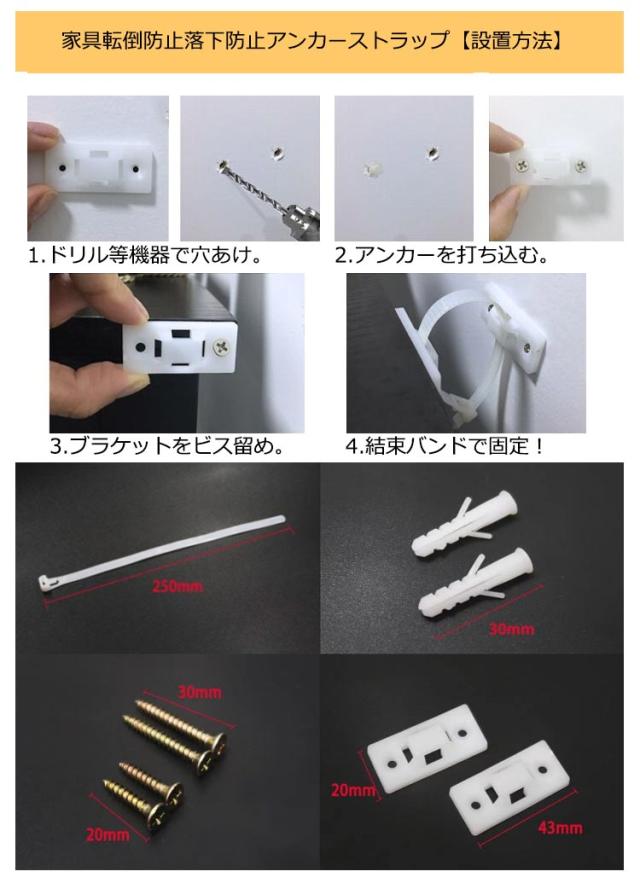 家具転倒防止落下防止アンカーストラップ【設置方法】

1.ドリル等機器で穴あけ。

2.アンカーを打ち込む。

3.ブラケットをビス留め。

4.結束バンドで固定！

250mm

30mm

30mm

20mm

20mm

43mm