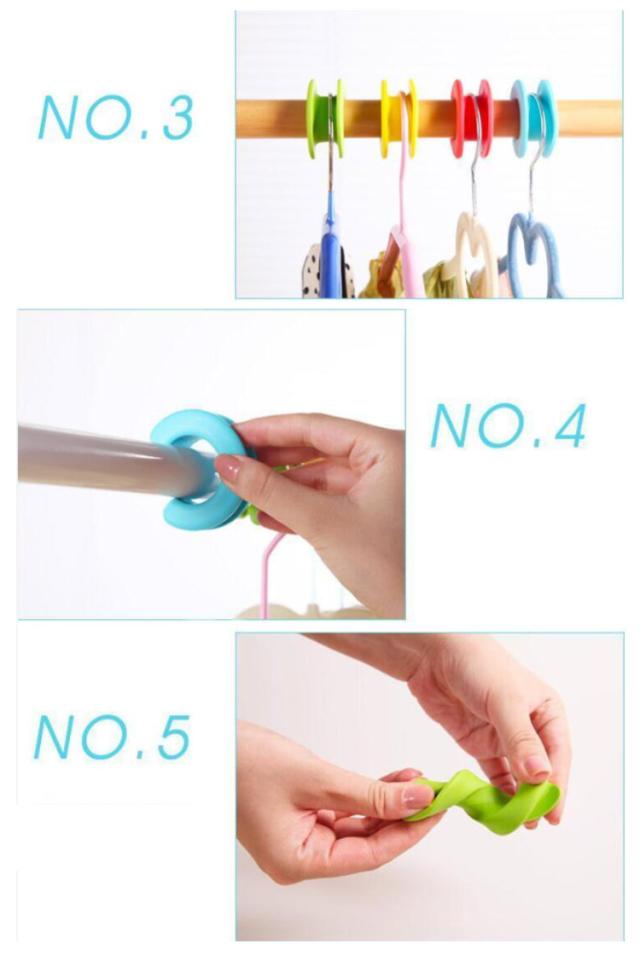 NO.3

NO.4

NO.5