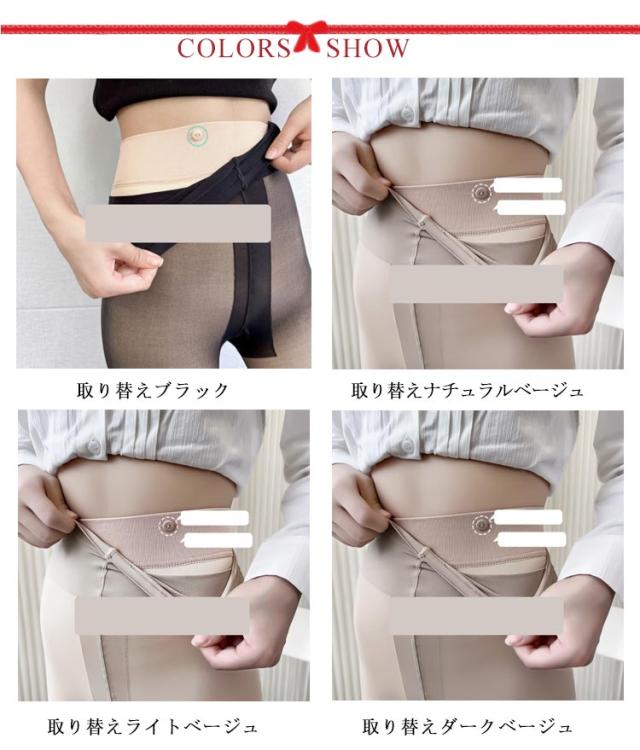 COLORS SHOW

取り替えブラック

取り替えナチュラルベージュ

取り替えライトベージュ

取り替えダークベージュ