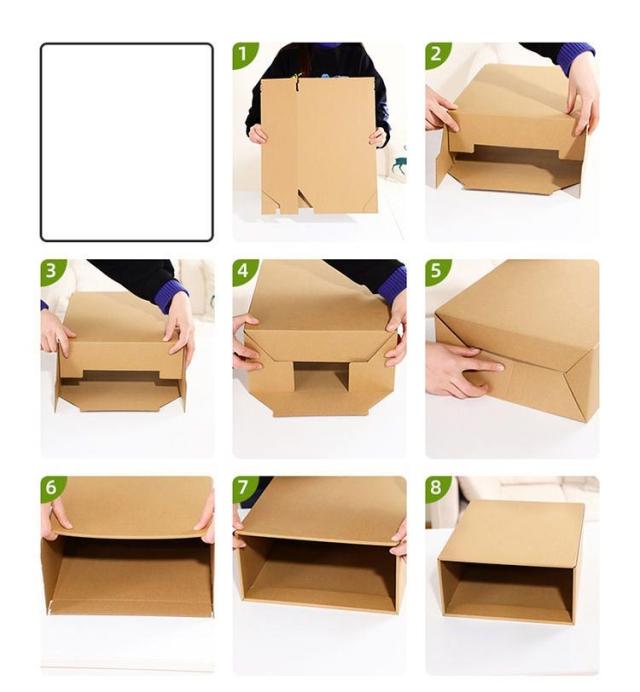 1

2

3

4

5

6

7

8