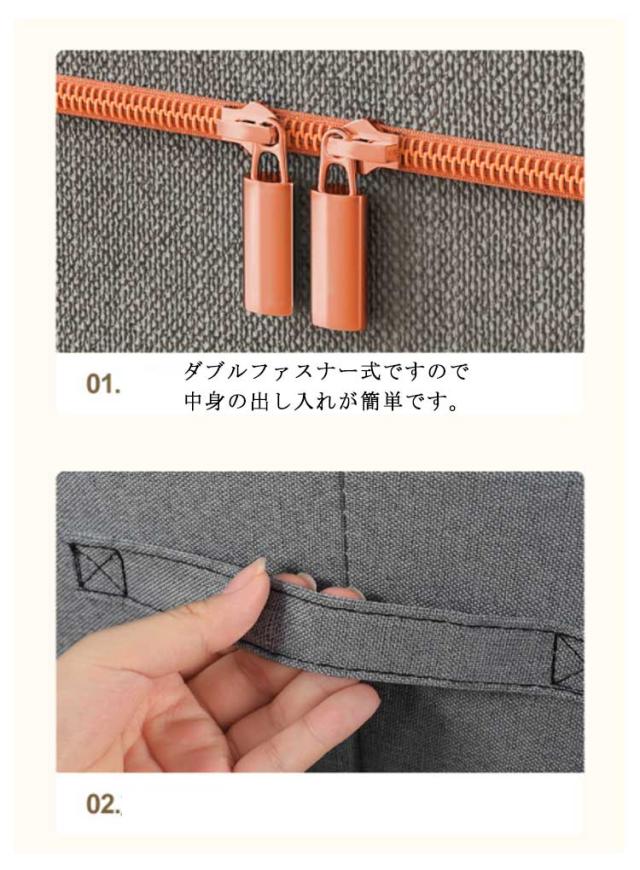 01.

ダブルファスナー式ですので
中身の出し入れが簡単です。

02.